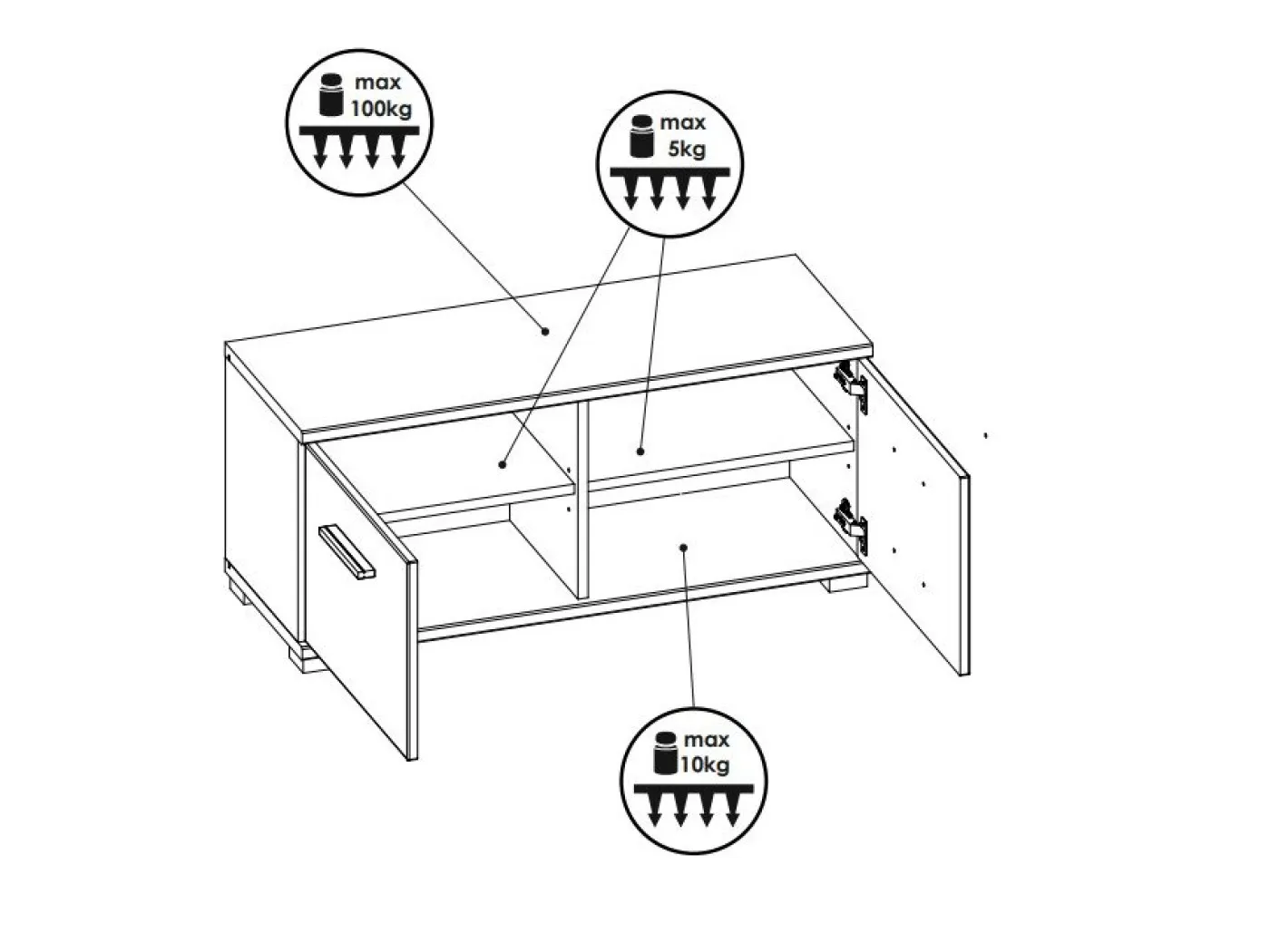 max
100kg

max
5kg

max
10kg